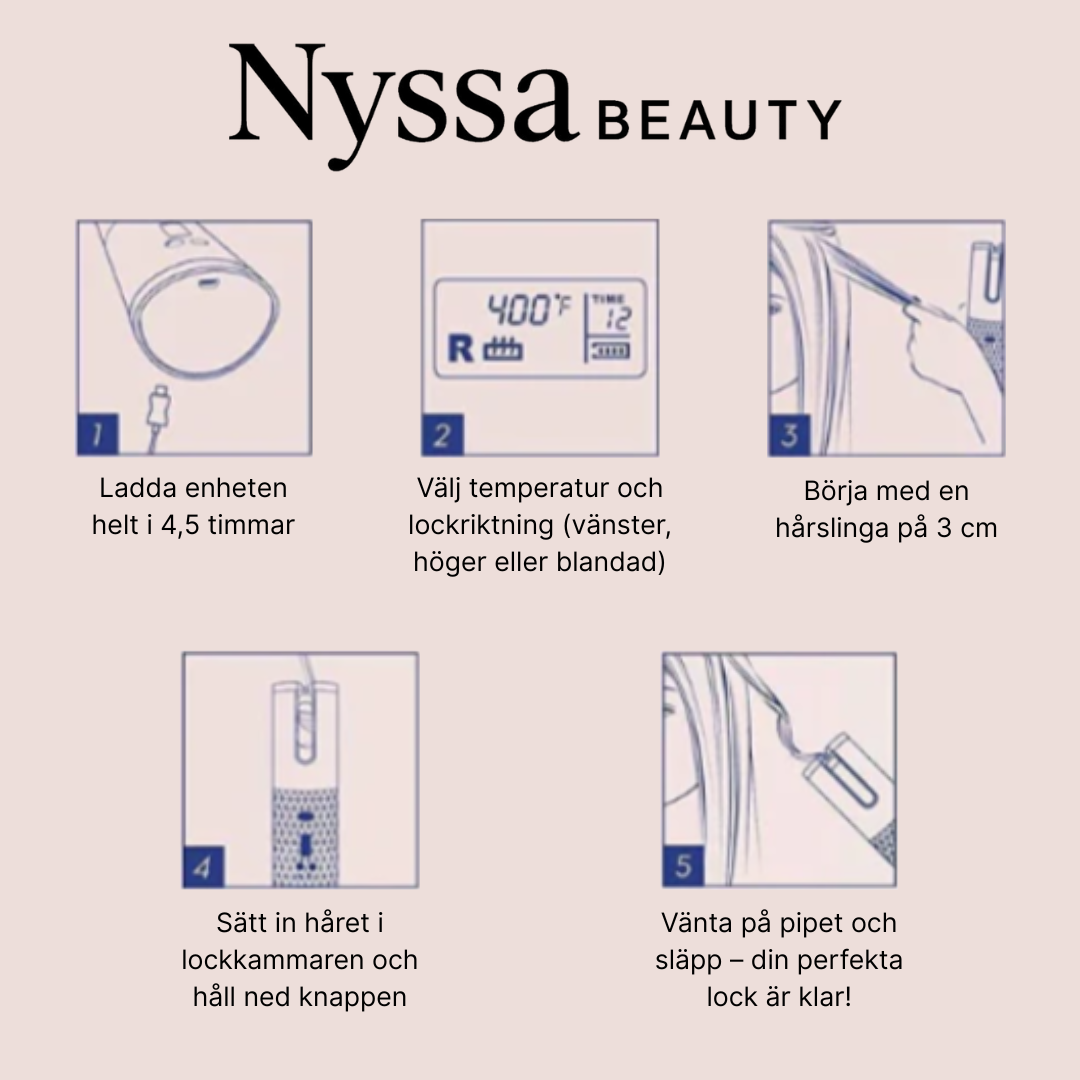 Nyssa BEAUTY

1

Ladda enheten helt i 4,5 timmar

400°F TIME 12
R

2

Välj temperatur och lockriktning (vänster, höger eller blandad)

3

Börja med en hårslinga på 3 cm

4

Sätt in håret i lockkammaren och håll ned knappen

5

Vänta på pipet och släpp – din perfekta lock är klar!